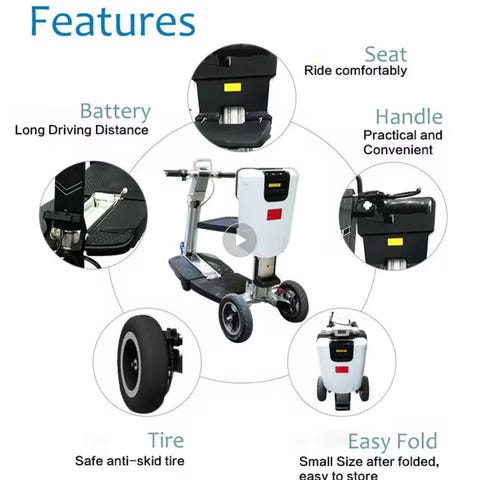 Features

Seat
Ride comfortably

Battery
Long Driving Distance

Handle
Practical and Convenient

Tire
Safe anti-skid tire

Easy Fold
Small Size after folded, easy to store