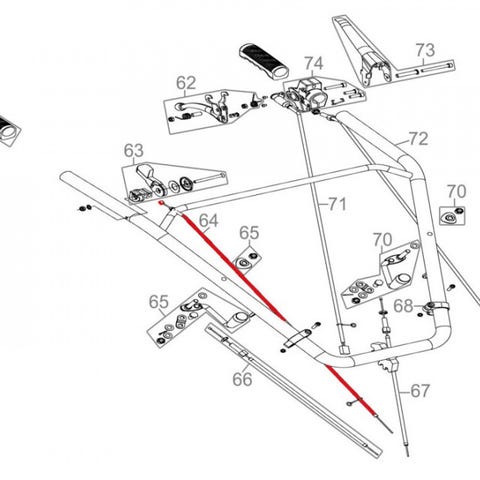 73
74
62
72
63
70
71
64
65
70
65
68
66
67