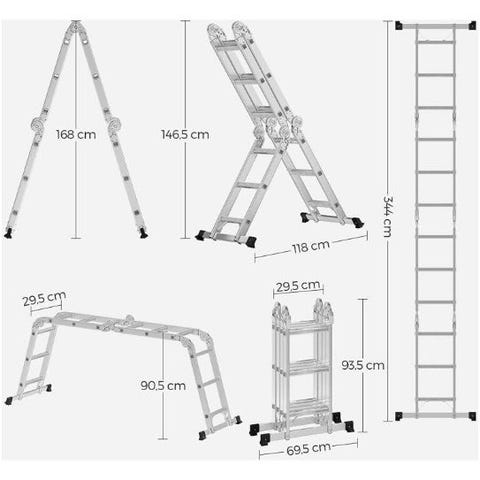 168 cm

146,5 cm

118 cm

344 cm

29,5 cm

90,5 cm

29,5 cm

93,5 cm

69,5 cm