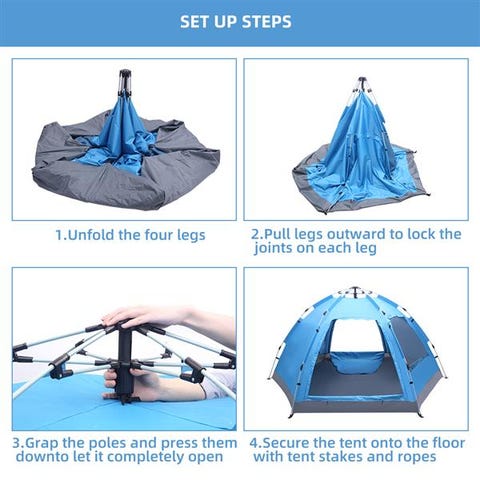 SET UP STEPS

1.Unfold the four legs

2.Pull legs outward to lock the joints on each leg

3.Grap the poles and press them downto let it completely open

4.Secure the tent onto the floor with tent stakes and ropes