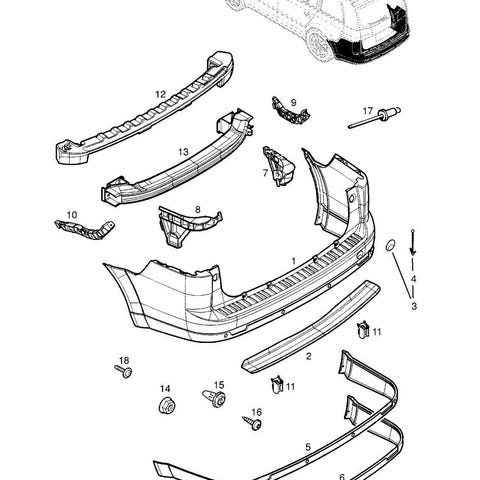 12
9
17
13
7
10
8
1
4
3
11
2
18
14
15
11
16
5
6