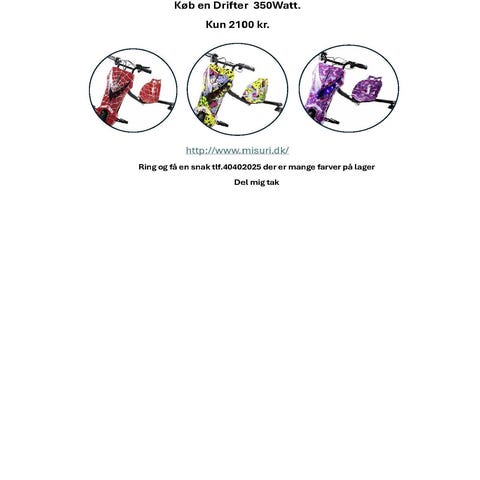 Køb en Drifter 350Watt.

Kun 2100 kr.

http://www.misuri.dk/

Ring og få en snak tlf.40402025 der er mange farver på lager

Del mig tak