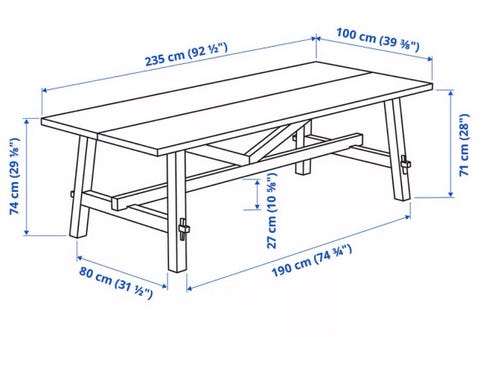 235 cm (92 ½")

100 cm (39 ⅜")

74 cm (29 ⅛")

71 cm (28")

27 cm (10 ⅝")

80 cm (31 ½")

190 cm (74 ¾")