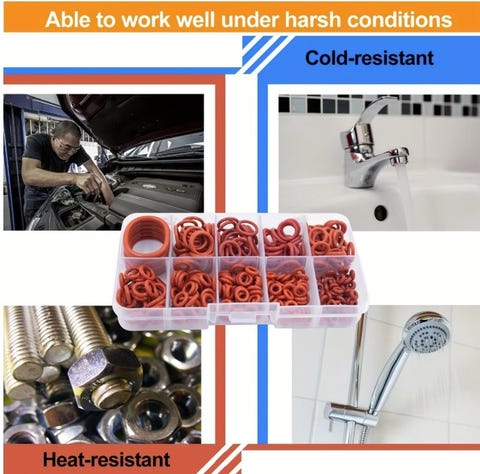 Able to work well under harsh conditions

Cold-resistant

Heat-resistant