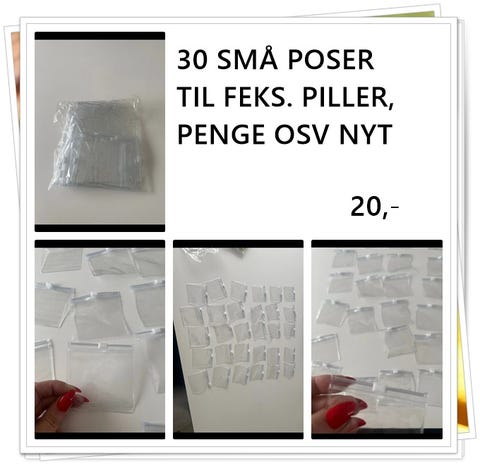 30 SMÅ POSER TIL FEKS. PILLER, PENGE OSV NYT

20,-