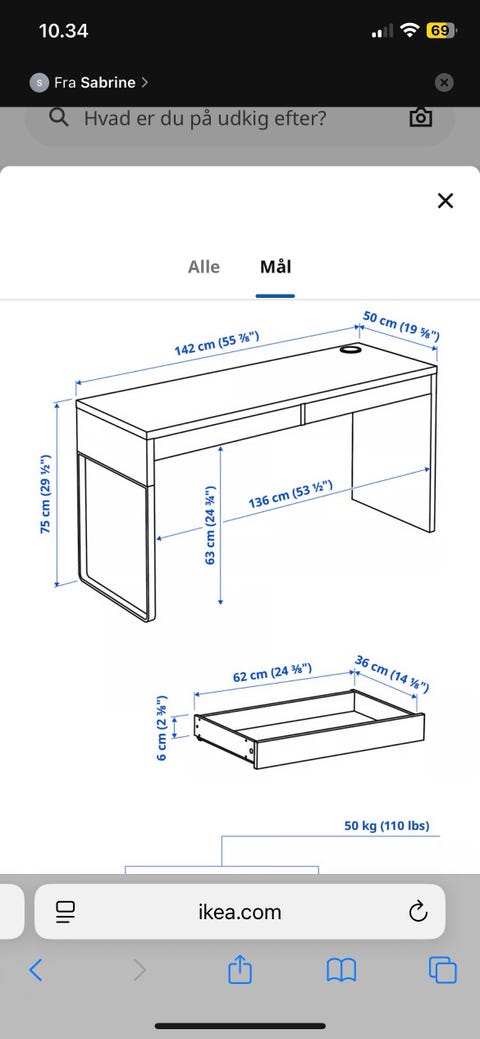 10.34

69

S Fra Sabrine >

Hvad er du på udkig efter?

Alle Mål

142 cm (55 ⅞")

50 cm (19 ⅝")

75 cm (29 ½")

63 cm (24 ¾")

136 cm (53 ½")

62 cm (24 ⅜")

36 cm (14 ⅛")

6 cm (2 ⅜")

50 kg (110 lbs)

ikea.com