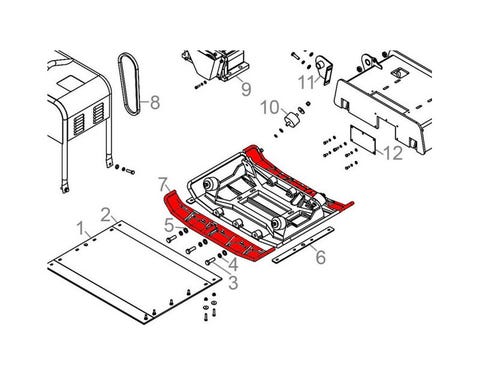 8
9
11
10
12
7
5
2
1
6
4
3