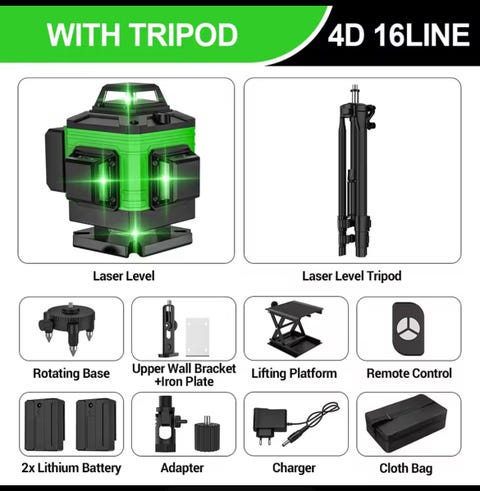 WITH TRIPOD

4D 16LINE

Laser Level

Laser Level Tripod

Rotating Base

Upper Wall Bracket +Iron Plate

Lifting Platform

Remote Control

2x Lithium Battery

Adapter

Charger

Cloth Bag