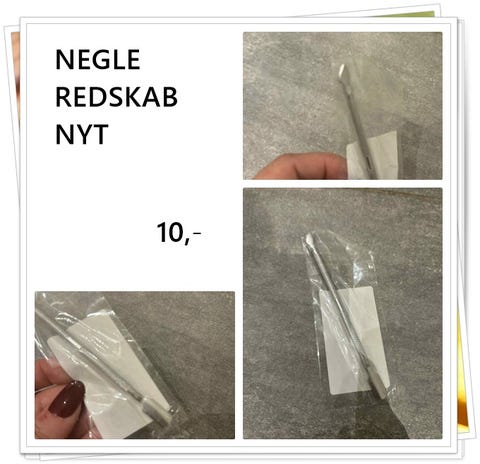 NEGLE
REDSKAB
NYT

10,-