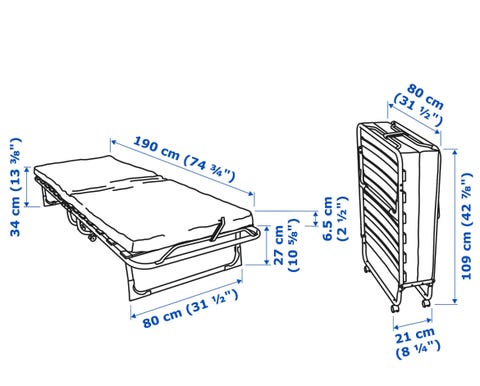 34 cm (13 ³⁄₈")

190 cm (74 ³⁄₄")

6.5 cm (2 ¹⁄₂")

27 cm (10 ⁵⁄₈")

80 cm (31 ¹⁄₂")

80 cm (31 ¹⁄₂")

109 cm (42 ⁷⁄₈")

21 cm (8 ¹⁄₄")