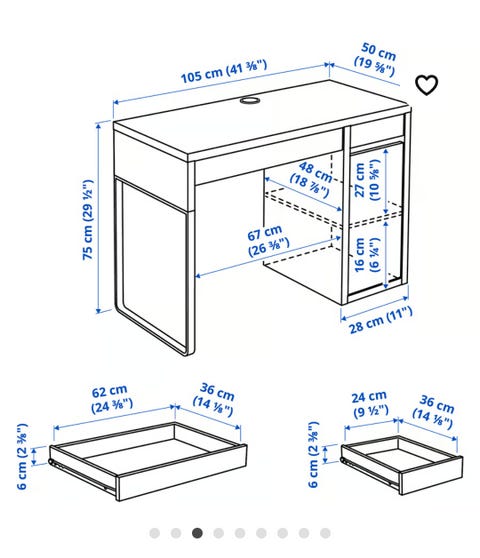 105 cm (41 ⅜")
50 cm (19 ⅝")
75 cm (29 ½")
48 cm (18 ⅞")
27 cm (10 ⅝")
67 cm (26 ⅜")
16 cm (6 ¼")
28 cm (11")
62 cm (24 ⅜")
36 cm (14 ⅛")
6 cm (2 ⅜")
24 cm (9 ½")
36 cm (14 ⅛")
6 cm (2 ⅜")