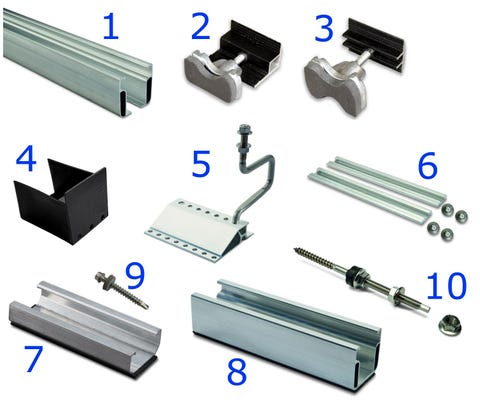 1 2 3
4 5 6
9
10
7 8