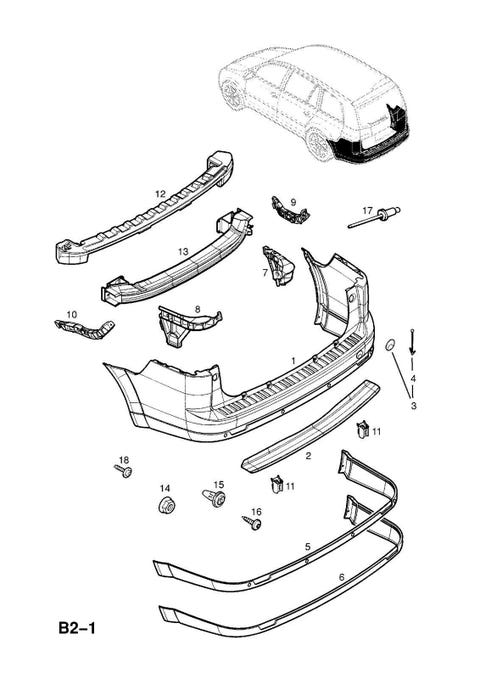 12
9
17
13
7
10
8
1
4
3
11
2
18
14
15
11
16
5
6
B2–1