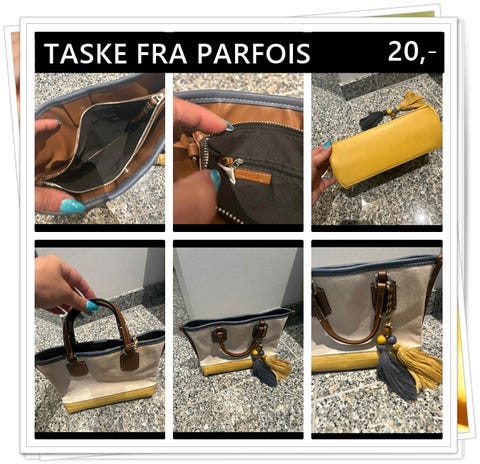 TASKE FRA PARFOIS 20,-